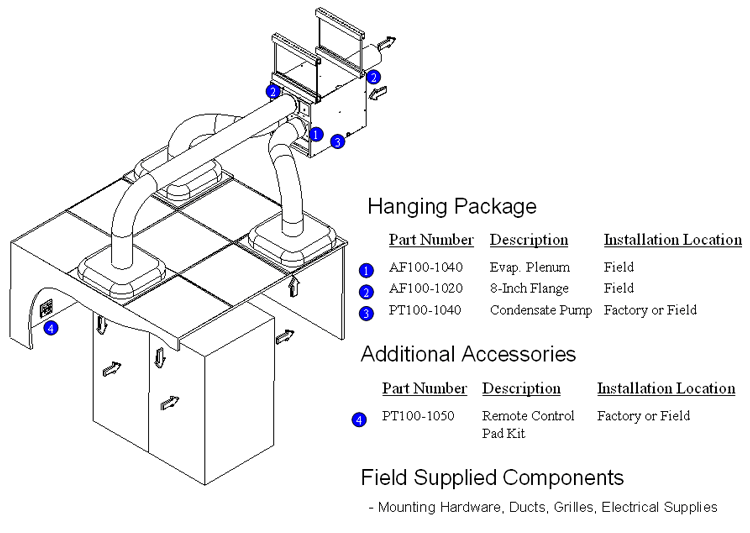 2
2
1
3
4

Hanging Package

| | Part Number | Description | Installation Location |
|---|---|---|---|
| 1 | AF100-1040 | Evap. Plenum | Field |
| 2 | AF100-1020 | 8-Inch Flange | Field |
| 3 | PT100-1040 | Condensate Pump | Factory or Field |

Additional Accessories

| | Part Number | Description | Installation Location |
|---|---|---|---|
| 4 | PT100-1050 | Remote Control Pad Kit | Factory or Field |

Field Supplied Components

- Mounting Hardware, Ducts, Grilles, Electrical Supplies