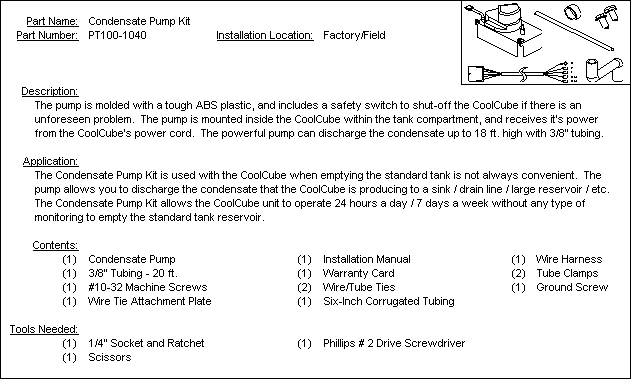 Part Name: Condensate Pump Kit
Part Number: PT100-1040 Installation Location: Factory/Field

Description:
The pump is molded with a tough ABS plastic, and includes a safety switch to shut-off the CoolCube if there is an unforeseen problem. The pump is mounted inside the CoolCube within the tank compartment, and receives it's power from the CoolCube's power cord. The powerful pump can discharge the condensate up to 18 ft. high with 3/8" tubing.

Application:
The Condensate Pump Kit is used with the CoolCube when emptying the standard tank is not always convenient. The pump allows you to discharge the condensate that the CoolCube is producing to a sink / drain line / large reservoir / etc. The Condensate Pump Kit allows the CoolCube unit to operate 24 hours a day / 7 days a week without any type of monitoring to empty the standard tank reservoir.

Contents:
(1) Condensate Pump
(1) 3/8" Tubing - 20 ft.
(1) #10-32 Machine Screws
(1) Wire Tie Attachment Plate

(1) Installation Manual
(1) Warranty Card
(2) Wire/Tube Ties
(1) Six-Inch Corrugated Tubing

(1) Wire Harness
(2) Tube Clamps
(1) Ground Screw

Tools Needed:
(1) 1/4" Socket and Ratchet
(1) Scissors

(1) Phillips # 2 Drive Screwdriver